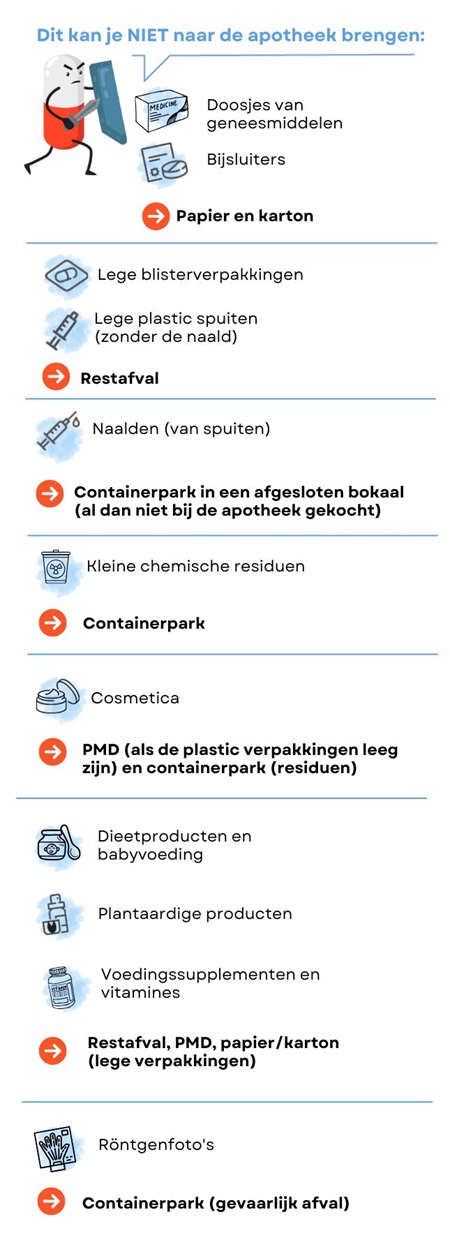 Dit kan je NIET naar de apotheek brengen:

MEDICINE

Doosjes van geneesmiddelen

Bijsluiters

Papier en karton

Lege blisterverpakkingen

Lege plastic spuiten (zonder de naald)

Restafval

Naalden (van spuiten)

Containerpark in een afgesloten bokaal (al dan niet bij de apotheek gekocht)

Kleine chemische residuen

Containerpark

Cosmetica

PMD (als de plastic verpakkingen leeg zijn) en containerpark (residuen)

Dieetproducten en babyvoeding

Plantaardige producten

Voedingssupplementen en vitamines

Restafval, PMD, papier/karton (lege verpakkingen)

Röntgenfoto's

Containerpark (gevaarlijk afval)